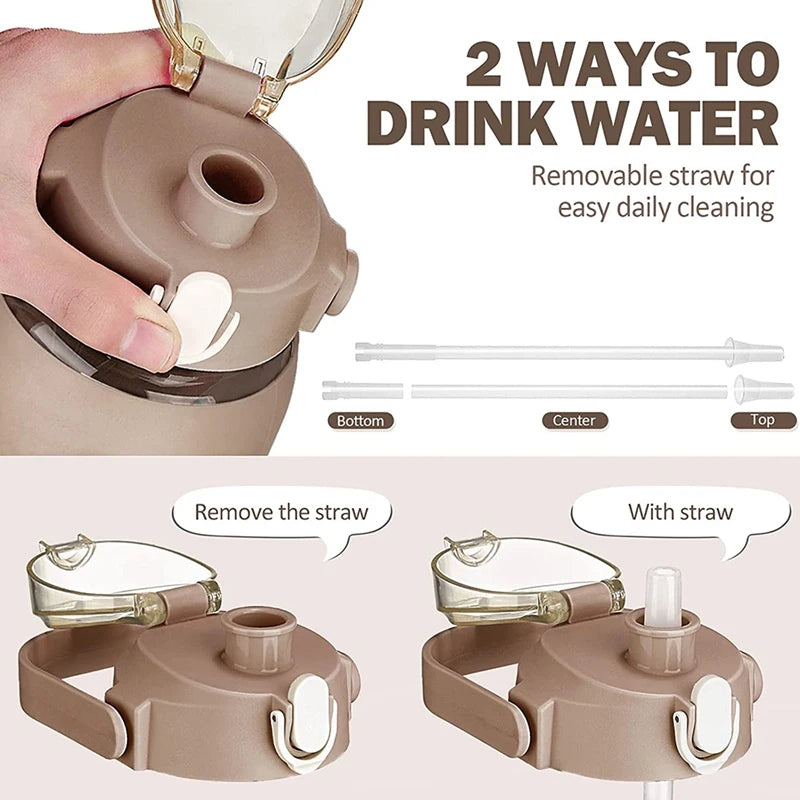 2 WAYS TO DRINK WATER

Removable straw for easy daily cleaning

Bottom

Center

Top

Remove the straw

With straw