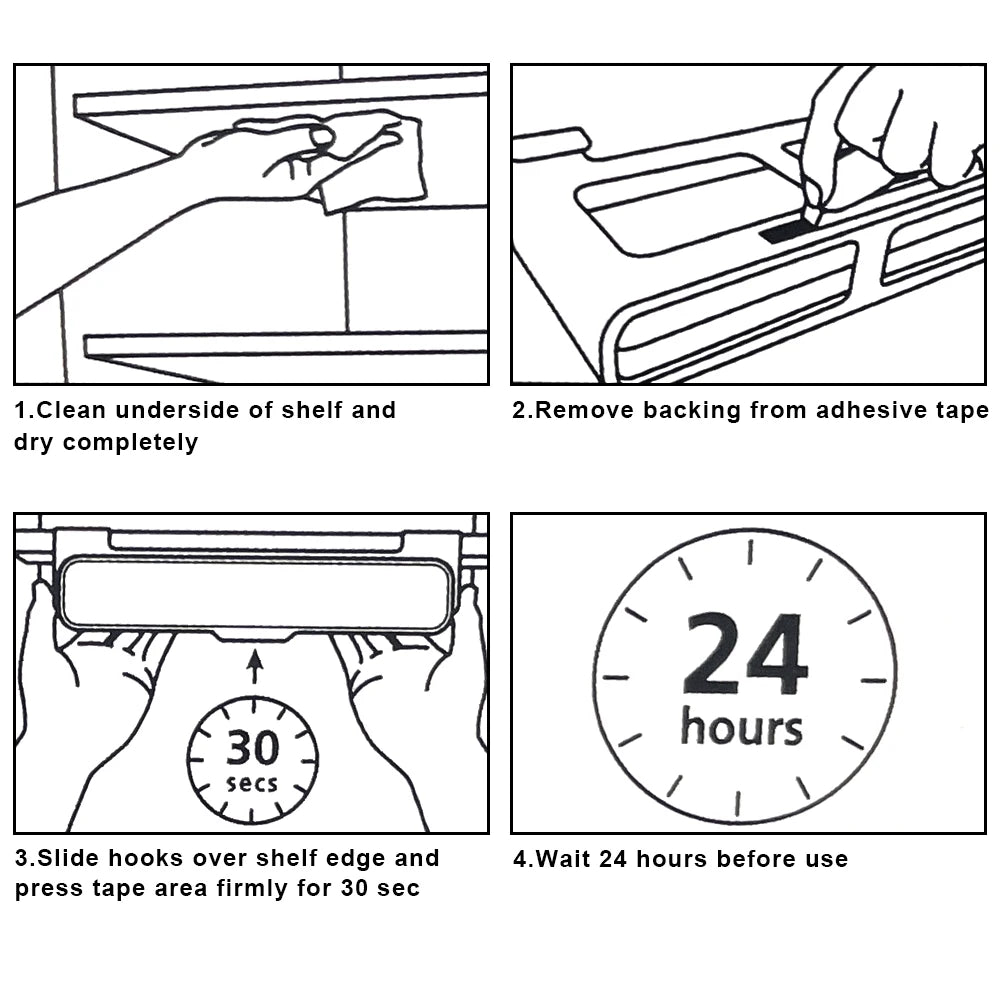 1.Clean underside of shelf and dry completely

2.Remove backing from adhesive tape

30
secs

3.Slide hooks over shelf edge and press tape area firmly for 30 sec

24
hours

4.Wait 24 hours before use