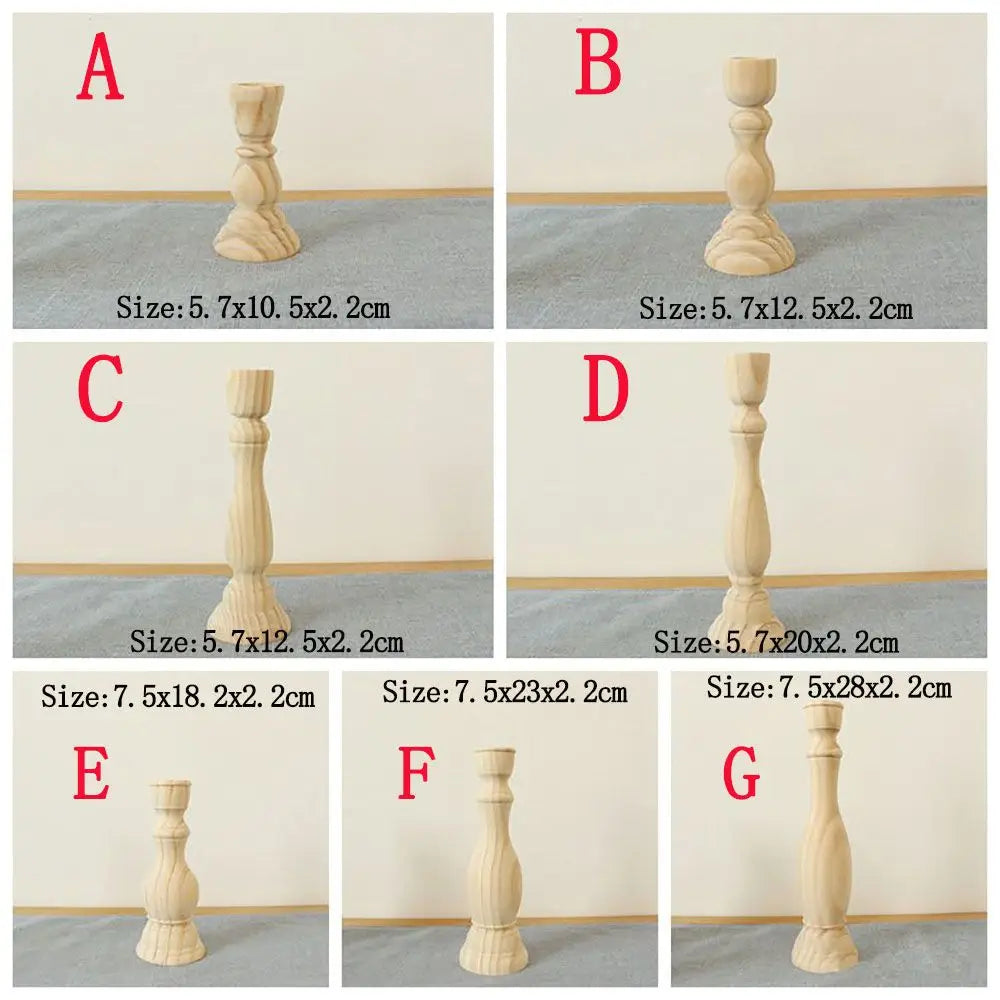 A

Size:5.7x10.5x2.2cm

B

Size:5.7x12.5x2.2cm

C

Size:5.7x12.5x2.2cm

D

Size:5.7x20x2.2cm

Size:7.5x18.2x2.2cm

E

Size:7.5x23x2.2cm

F

Size:7.5x28x2.2cm

G