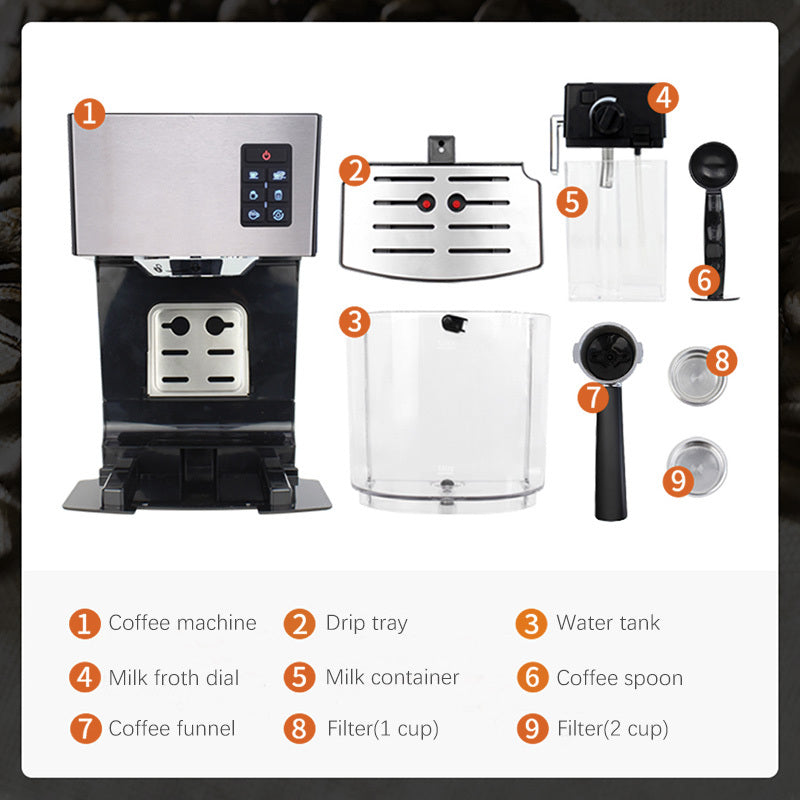 1
2
4
5
6
3
7
8
9

1 Coffee machine
2 Drip tray
3 Water tank
4 Milk froth dial
5 Milk container
6 Coffee spoon
7 Coffee funnel
8 Filter(1 cup)
9 Filter(2 cup)